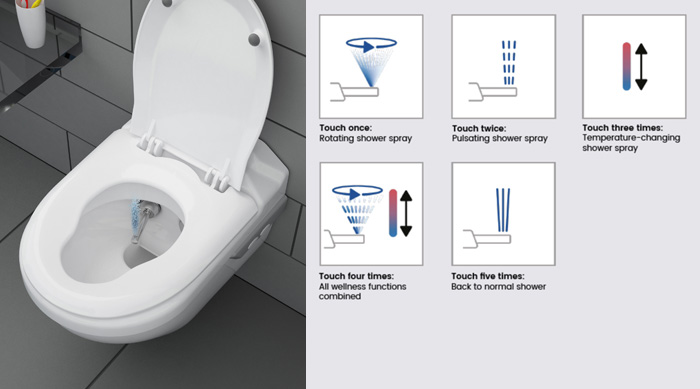 Touch once:
Rotating shower spray

Touch twice:
Pulsating shower spray

Touch three times:
Temperature-changing shower spray

Touch four times:
All wellness functions combined

Touch five times:
Back to normal shower